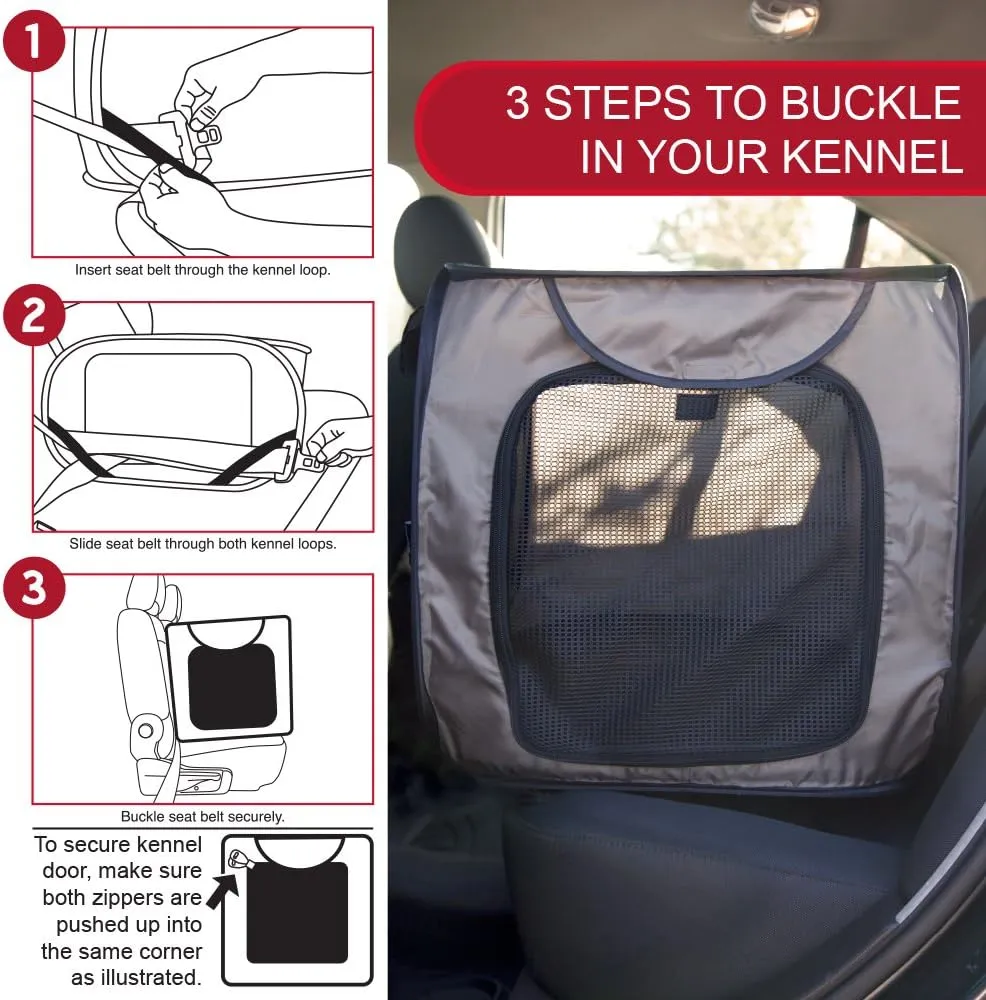 3 STEPS TO BUCKLE IN YOUR KENNEL

1

Insert seat belt through the kennel loop.

2

Slide seat belt through both kennel loops.

3

Buckle seat belt securely.

To secure kennel door, make sure both zippers are pushed up into the same corner as illustrated.