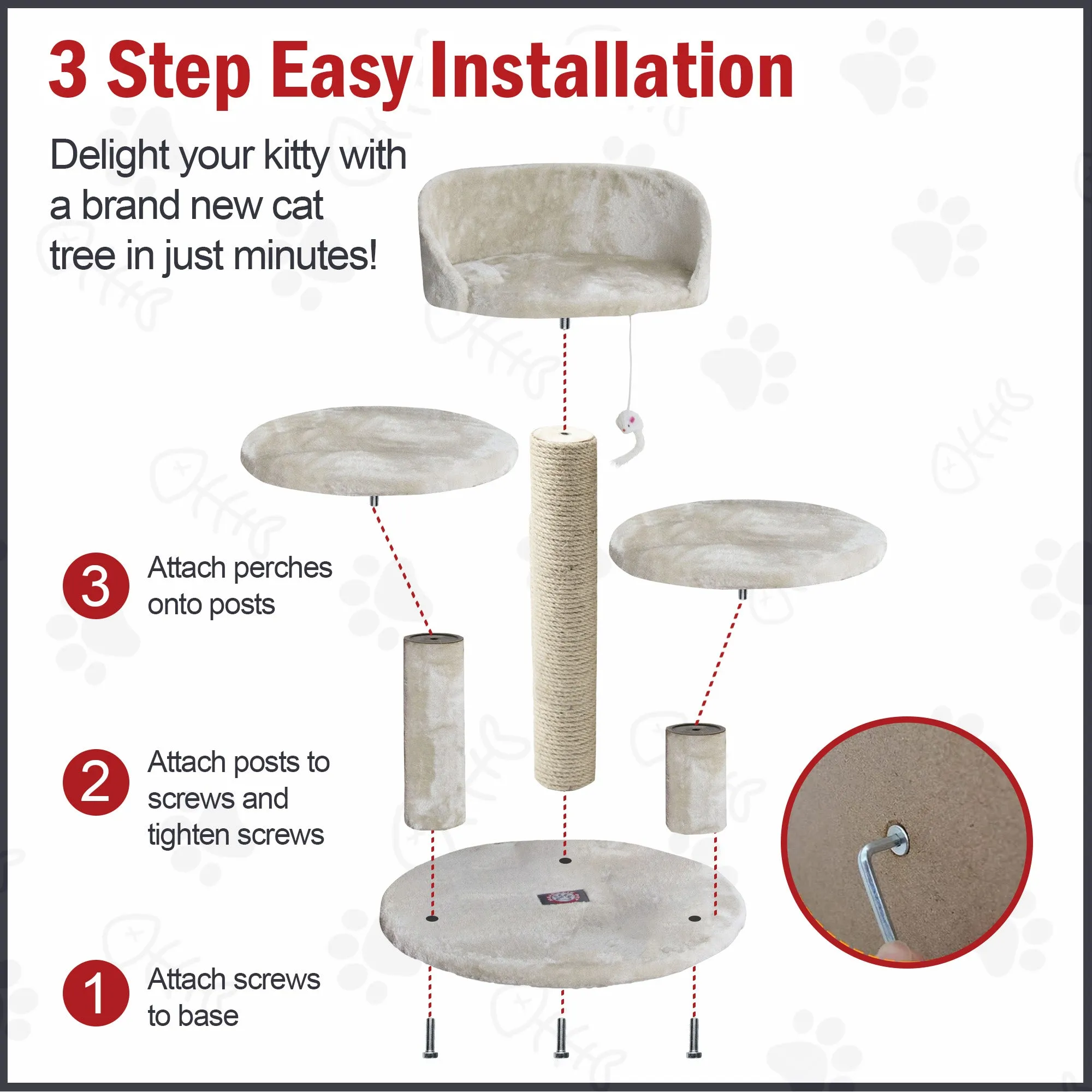 3 Step Easy Installation

Delight your kitty with a brand new cat tree in just minutes!

3 Attach perches onto posts

2 Attach posts to screws and tighten screws

1 Attach screws to base